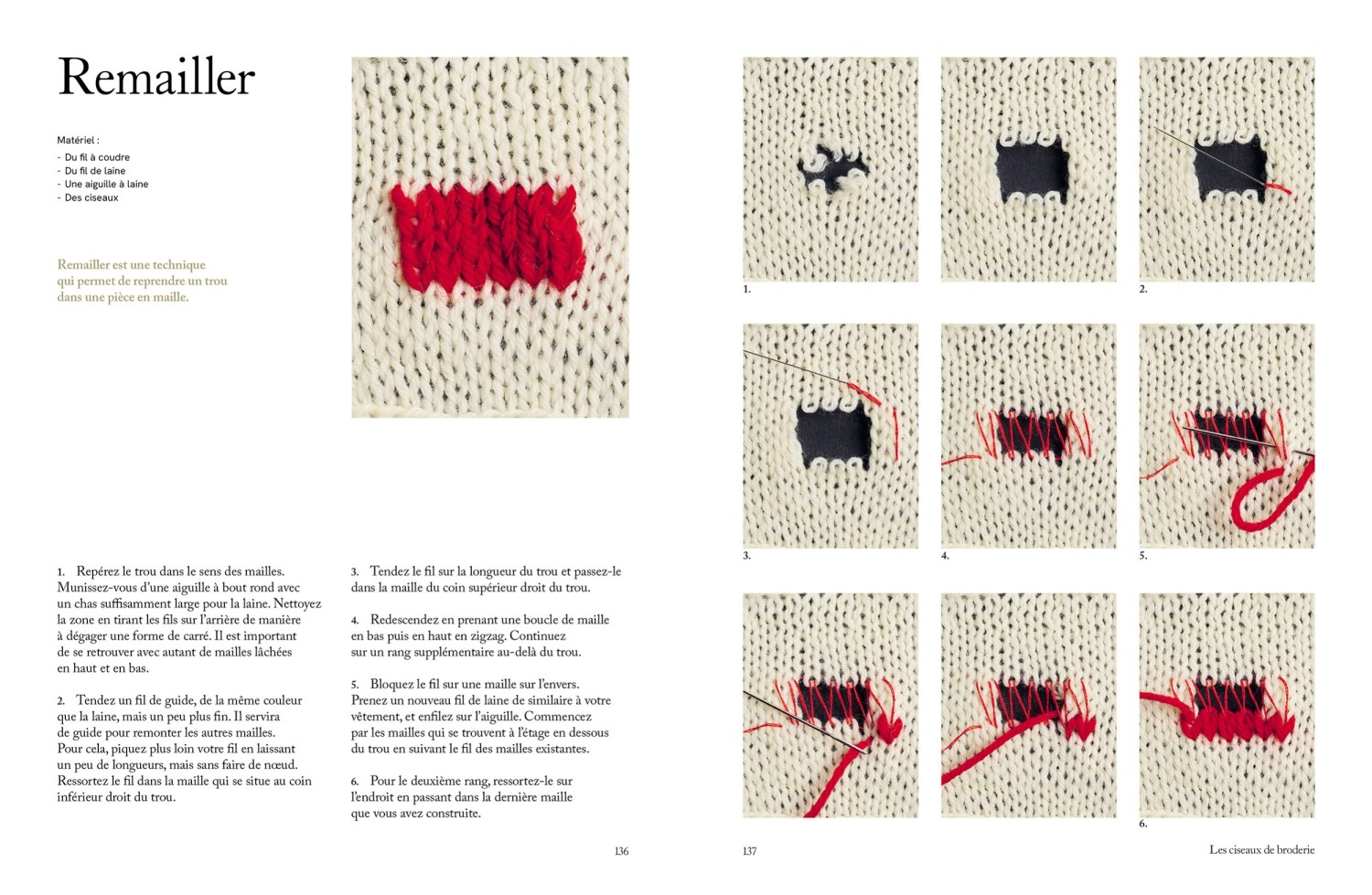 Remailler

Matériel :
- Du fil à coudre
- Du fil de laine
- Une aiguille à laine
- Des ciseaux

Remailler est une technique qui permet de reprendre un trou dans une pièce en maille.

1. Repérez le trou dans le sens des mailles. Munissez-vous d'une aiguille à bout rond avec un chas suffisamment large pour la laine. Nettoyez la zone en tirant les fils sur l'arrière de manière à dégager une forme de carré. Il est important de se retrouver avec autant de mailles lâchées en haut et en bas.

2. Tendez un fil de guide, de la même couleur que la laine, mais un peu plus fin. Il servira de guide pour remonter les autres mailles. Pour cela, piquez plus loin votre fil en laissant un peu de longueurs, mais sans faire de nœud. Ressortez le fil dans la maille qui se situe au coin inférieur droit du trou.

3. Tendez le fil sur la longueur du trou et passez-le dans la maille du coin supérieur droit du trou.

4. Redescendez en prenant une boucle de maille en bas puis en haut en zigzag. Continuez sur un rang supplémentaire au-delà du trou.

5. Bloquez le fil sur une maille sur l'envers. Prenez un nouveau fil de laine de similaire à votre vêtement, et enfilez sur l'aiguille. Commencez par les mailles qui se trouvent à l'étage en dessous du trou en suivant le fil des mailles existantes.

6. Pour le deuxième rang, ressortez-le sur l'endroit en passant dans la dernière maille que vous avez construite.

136

1.

2.

3.

4.

5.

6.

137

Les ciseaux de broderie